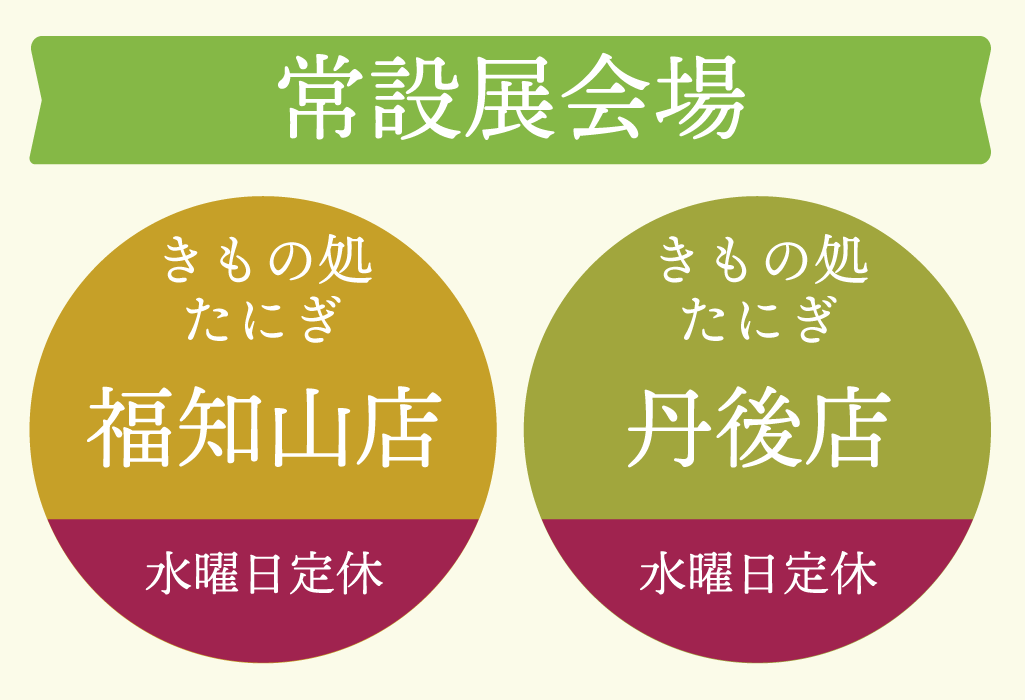 常設展会場

きもの処
たにぎ

福知山店

水曜日定休

きもの処
たにぎ

丹後店

水曜日定休